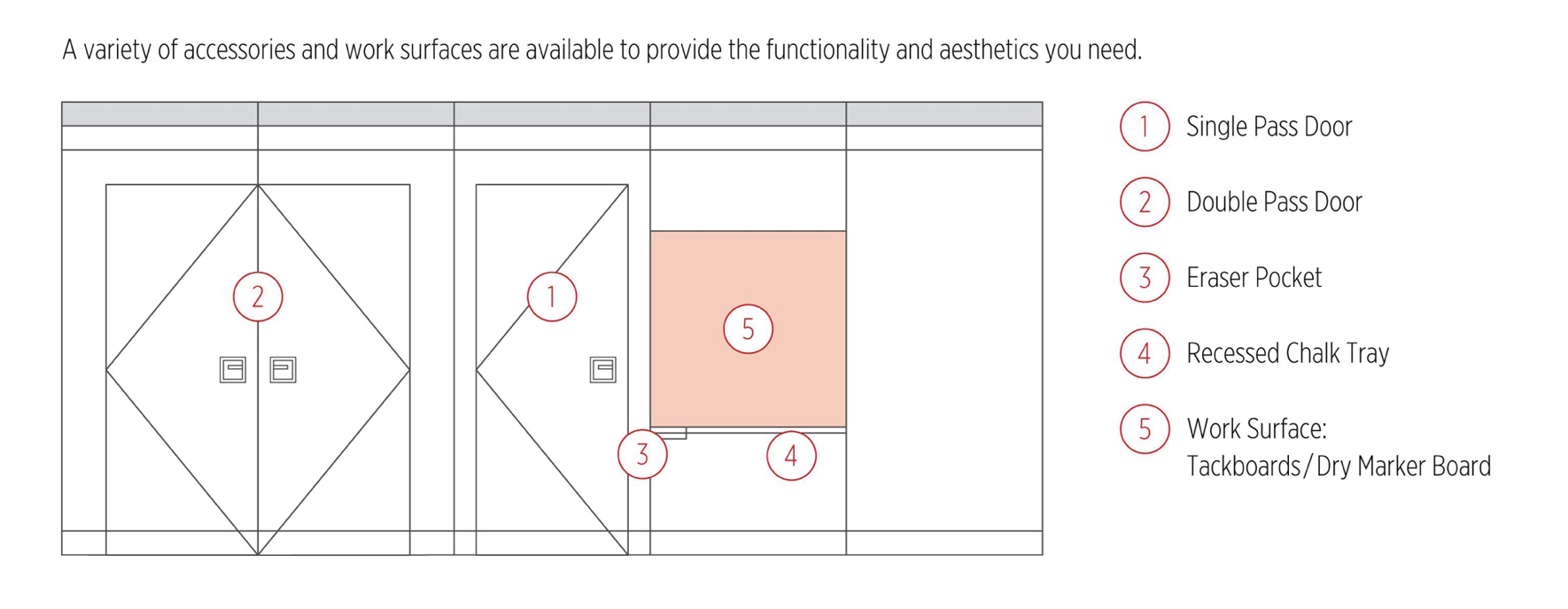 A variety of accessories and work surfaces are available to provide the functionality and aesthetics you need.

2

1

5

3

4

1 Single Pass Door

2 Double Pass Door

3 Eraser Pocket

4 Recessed Chalk Tray

5 Work Surface: Tackboards/Dry Marker Board